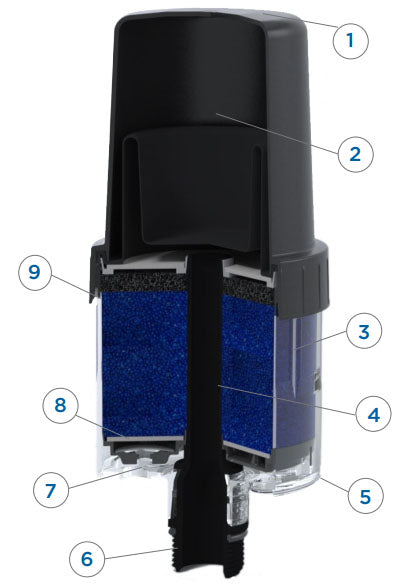 1
2
9
3
8
4
7
5
6