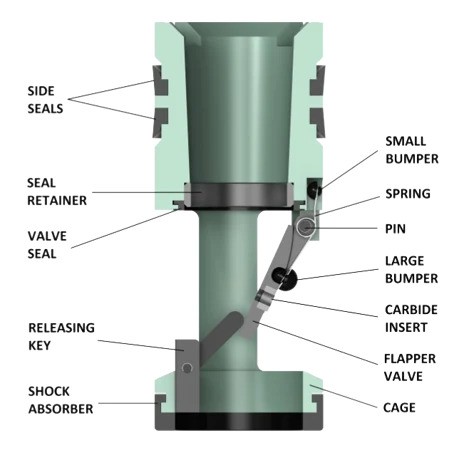 SIDE SEALS

SEAL RETAINER

VALVE SEAL

RELEASING KEY

SHOCK ABSORBER

SMALL BUMPER

SPRING

PIN

LARGE BUMPER

CARBIDE INSERT

FLAPPER VALVE

CAGE