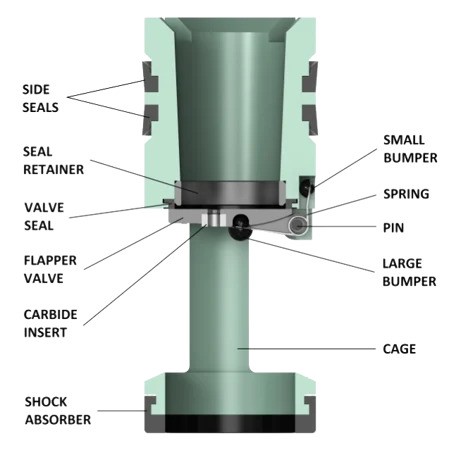 SIDE SEALS

SEAL RETAINER

VALVE SEAL

FLAPPER VALVE

CARBIDE INSERT

SHOCK ABSORBER

SMALL BUMPER

SPRING

PIN

LARGE BUMPER

CAGE