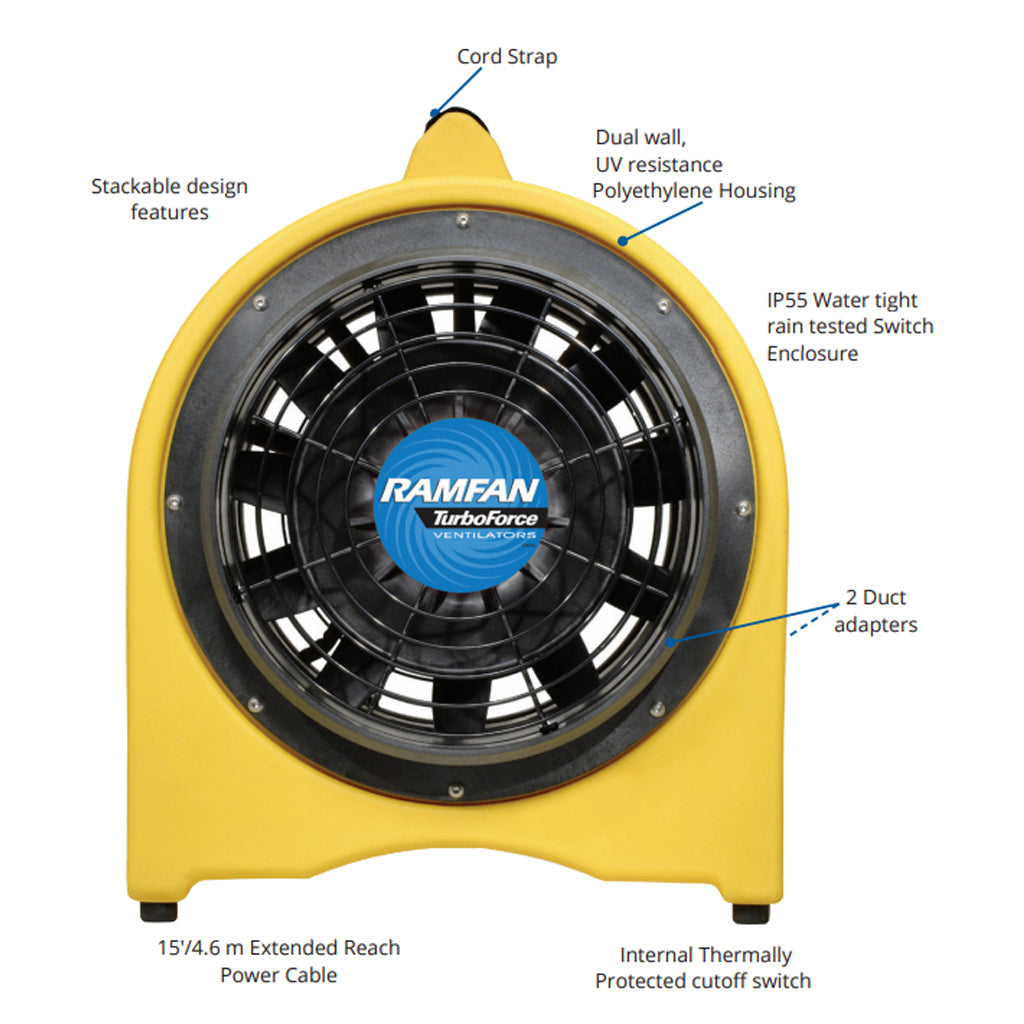 Cord Strap

Stackable design features

Dual wall, UV resistance Polyethylene Housing

IP55 Water tight rain tested Switch Enclosure

RAMFAN
TurboForce
VENTILATORS

2 Duct adapters

15'/4.6 m Extended Reach Power Cable

Internal Thermally Protected cutoff switch